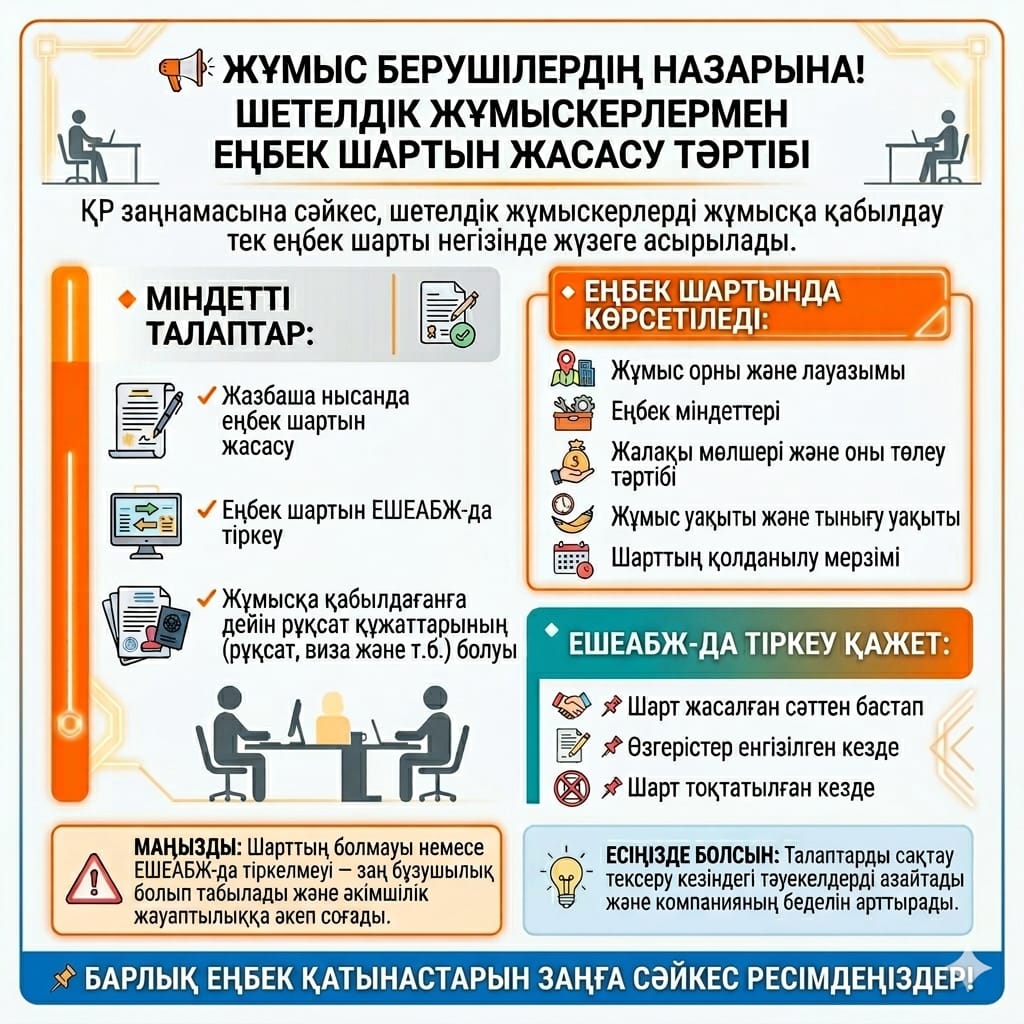 ЖҰМЫС БЕРУШІЛЕРДІҢ НАЗАРЫНА!
ШЕТЕЛДІК ЖҰМЫСКЕРЛЕРМЕН
ЕҢБЕК ШАРТЫН ЖАСАСУ ТӘРТІБІ

ҚР заңнамасына сәйкес, шетелдік жұмыскерлерді жұмысқа қабылдау тек еңбек шарты негізінде жүзеге асырылады.

МІНДЕТТІ ТАЛАПТАР:

✓ Жазбаша нысанда еңбек шартын жасасу

✓ Еңбек шартын ЕШЕАБЖ-да тіркеу

✓ Жұмысқа қабылдағанға дейін рұқсат құжаттарының (рұқсат, виза және т.б.) болуы

ЕҢБЕК ШАРТЫНДА КӨРСЕТІЛЕДІ:

Жұмыс орны және лауазымы
Еңбек міндеттері
Жалақы мөлшері және оны төлеу тәртібі
Жұмыс уақыты және тынығу уақыты
Шарттың қолданылу мерзімі

ЕШЕАБЖ-ДА ТІРКЕУ ҚАЖЕТ:

Шарт жасалған сәттен бастап
Өзгерістер енгізілген кезде
Шарт тоқтатылған кезде

МАҢЫЗДЫ: Шарттың болмауы немесе ЕШЕАБЖ-да тіркелмеуі — заң бұзушылық болып табылады және әкімшілік жауаптылыққа әкеп соғады.

ЕСІҢІЗДЕ БОЛСЫН: Талаптарды сақтау тексеру кезіндегі тәуекелдерді азайтады және компанияның беделін арттырады.

БАРЛЫҚ ЕҢБЕК ҚАТЫНАСТАРЫН ЗАҢҒА СӘЙКЕС РЕСІМДЕҢІЗДЕР!