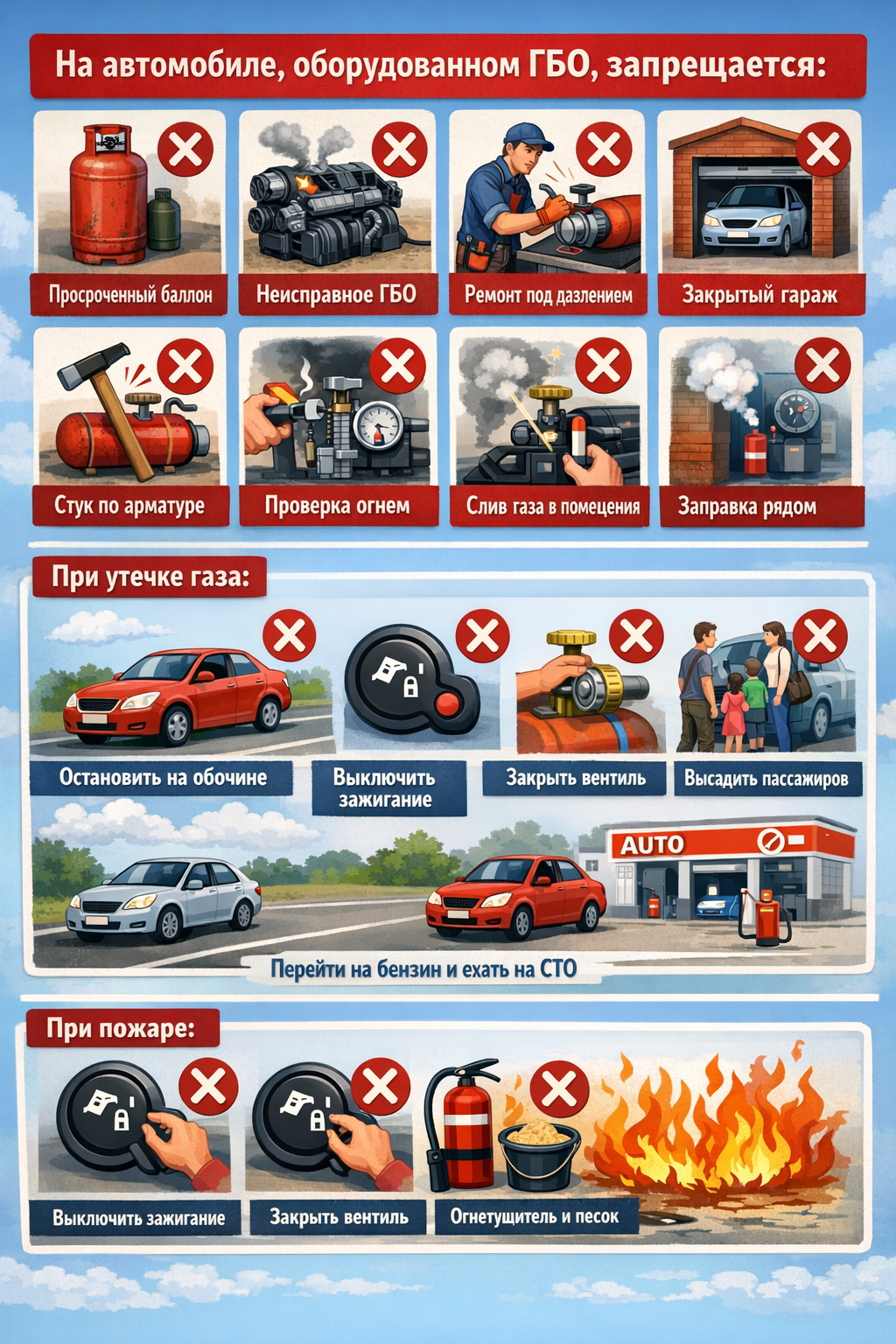 На автомобиле, оборудованном ГБО, запрещается:

Просроченный баллон

Неисправное ГБО

Ремонт под дазлением

Закрытый гараж

Стук по арматуре

Проверка огнем

Слив газа в помещения

Заправка рядом

При утечке газа:

Остановить на обочине

Выключить зажигание

Закрыть вентиль

Высадить пассажиров

AUTO

Перейти на бензин и ехать на СТО

При пожаре:

Выключить зажигание

Закрыть вентиль

Огнетущитель и песок