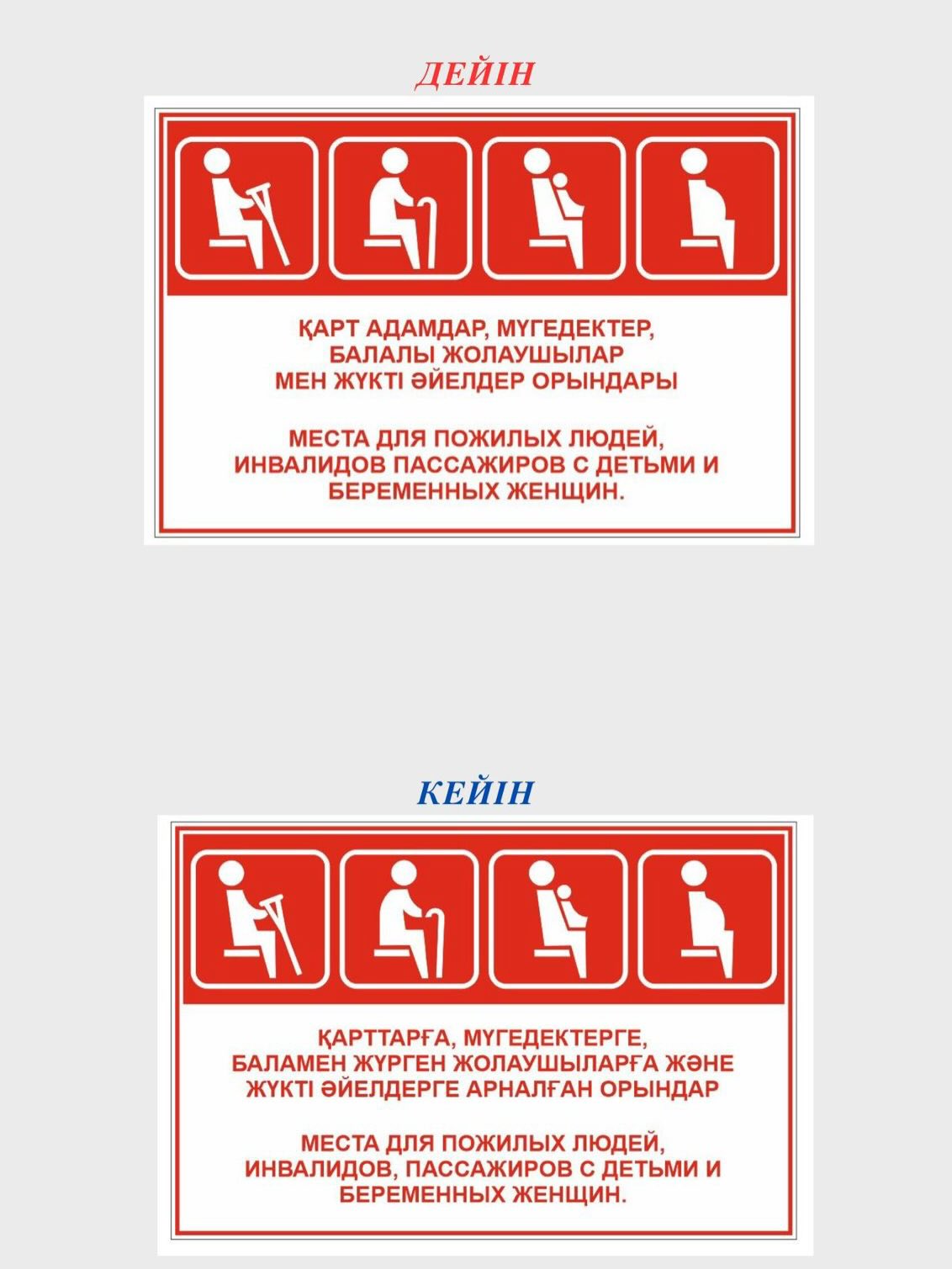 ДЕЙІН

ҚАРТ АДАМДАР, МҮГЕДЕКТЕР, БАЛАЛЫ ЖОЛАУШЫЛАР МЕН ЖҮКТІ ӘЙЕЛДЕР ОРЫНДАРЫ

МЕСТА ДЛЯ ПОЖИЛЫХ ЛЮДЕЙ, ИНВАЛИДОВ ПАССАЖИРОВ С ДЕТЬМИ И БЕРЕМЕННЫХ ЖЕНЩИН.

КЕЙІН

ҚАРТТАРҒА, МҮГЕДЕКТЕРГЕ, БАЛАМЕН ЖҮРГЕН ЖОЛАУШЫЛАРҒА ЖӘНЕ ЖҮКТІ ӘЙЕЛДЕРГЕ АРНАЛҒАН ОРЫНДАР

МЕСТА ДЛЯ ПОЖИЛЫХ ЛЮДЕЙ, ИНВАЛИДОВ, ПАССАЖИРОВ С ДЕТЬМИ И БЕРЕМЕННЫХ ЖЕНЩИН.