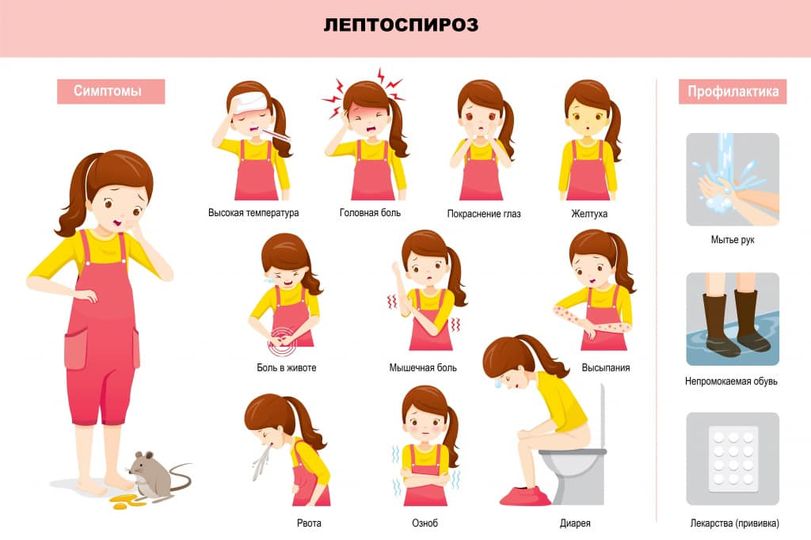 ЛЕПТОСПИРОЗ

Симптомы

Высокая температура

Головная боль

Покраснение глаз

Желтуха

Боль в животе

Мышечная боль

Высыпания

Рвота

Озноб

Диарея

Профилактика

Мытье рук

Непромокаемая обувь

Лекарства (прививка)