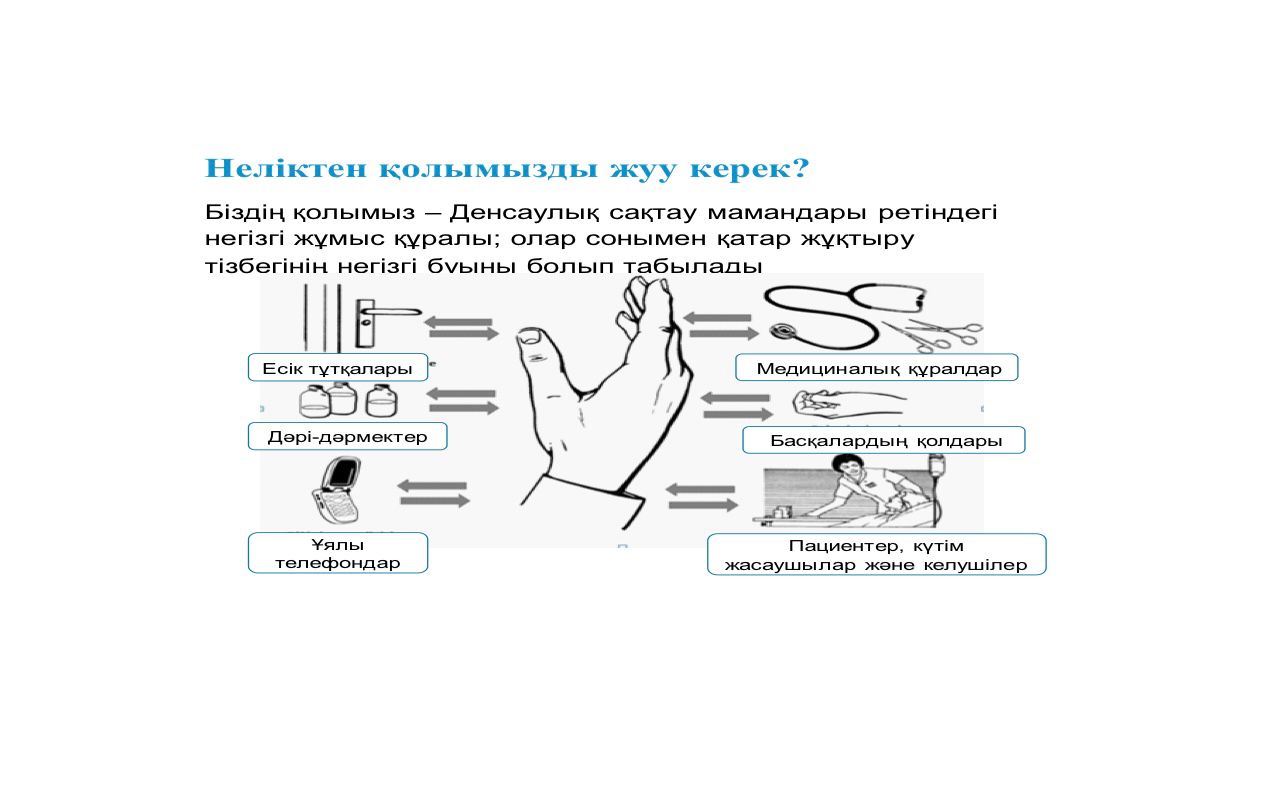 Неліктен қолымызды жуу керек?

Біздің қолымыз – Денсаулық сақтау мамандары ретіндегі негізгі жұмыс құралы; олар сонымен қатар жұқтыру тізбегінің негізгі буыны болып табылады

Есік тұтқалары

Медициналық құралдар

Дәрі-дәрмектер

Басқалардың қолдары

Ұялы телефондар

Пациентер, күтім жасаушылар және келушілер