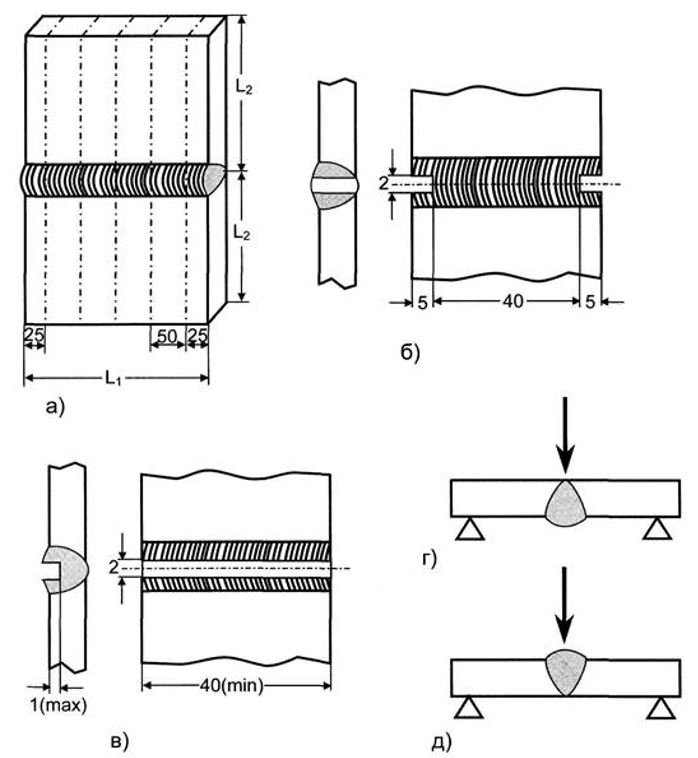 $L_2$
$L_2$
25
50
25
$L_1$
а)

2
5
40
5
б)

2
1(max)
40(min)
в)

г)

д)